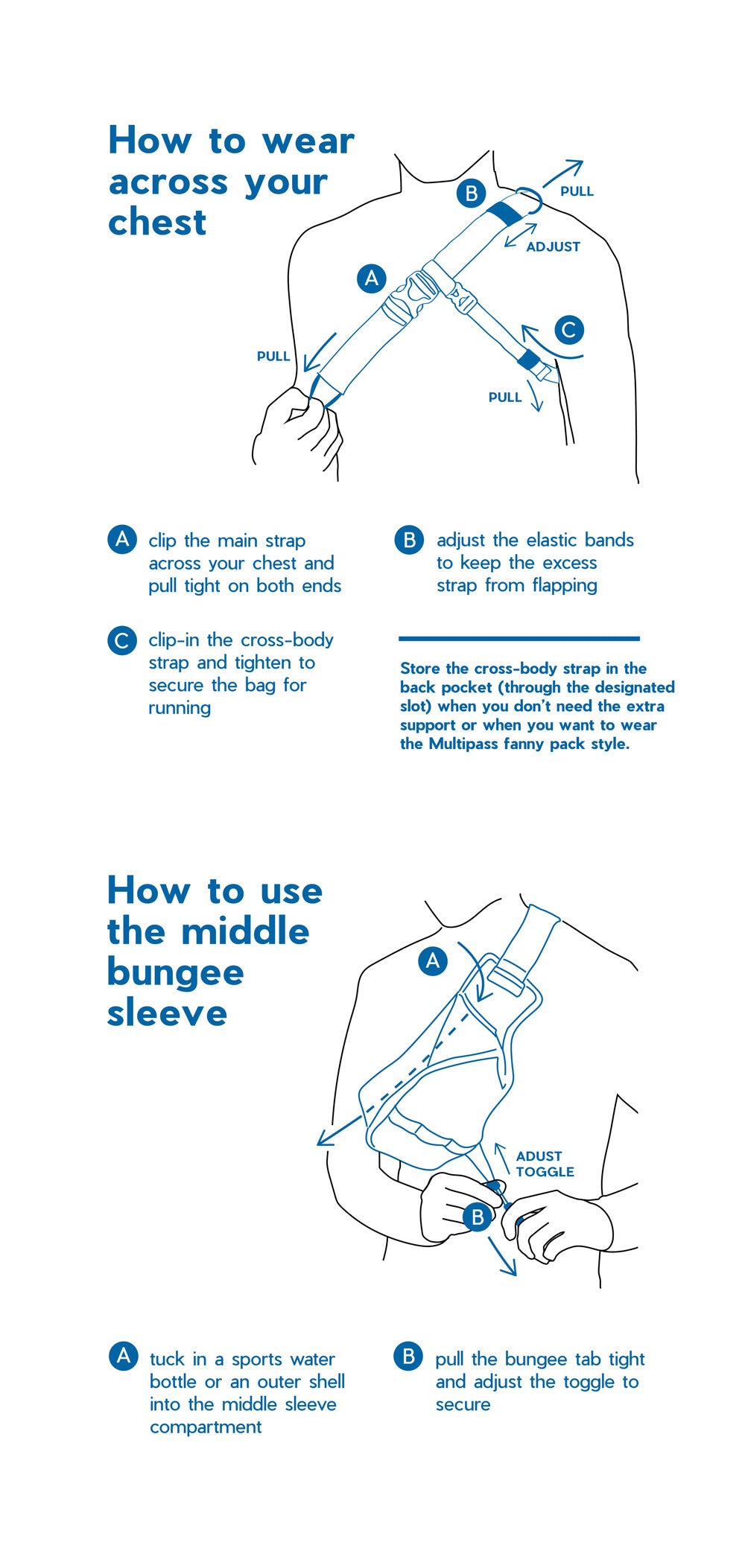 How to wear across your chest

B PULL
ADJUST
A
C
PULL
PULL

A clip the main strap across your chest and pull tight on both ends

B adjust the elastic bands to keep the excess strap from flapping

C clip-in the cross-body strap and tighten to secure the bag for running

Store the cross-body strap in the back pocket (through the designated slot) when you don't need the extra support or when you want to wear the Multipass fanny pack style.

How to use the middle bungee sleeve

A
ADUST TOGGLE
B

A tuck in a sports water bottle or an outer shell into the middle sleeve compartment

B pull the bungee tab tight and adjust the toggle to secure